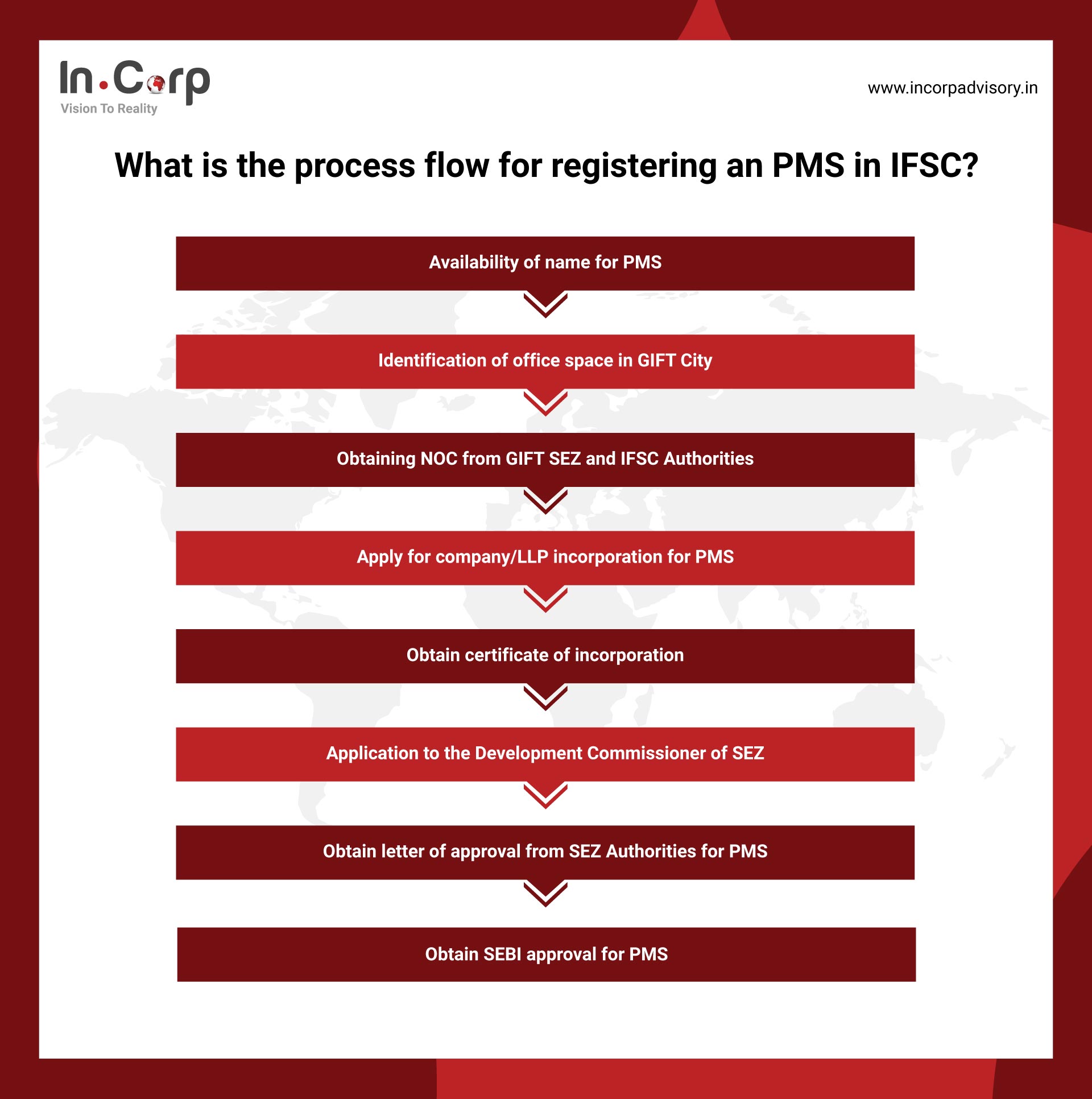 In.Corp
Vision To Reality

www.incorpadvisory.in

What is the process flow for registering an PMS in IFSC?

Availability of name for PMS

Identification of office space in GIFT City

Obtaining NOC from GIFT SEZ and IFSC Authorities

Apply for company/LLP incorporation for PMS

Obtain certificate of incorporation

Application to the Development Commissioner of SEZ

Obtain letter of approval from SEZ Authorities for PMS

Obtain SEBI approval for PMS